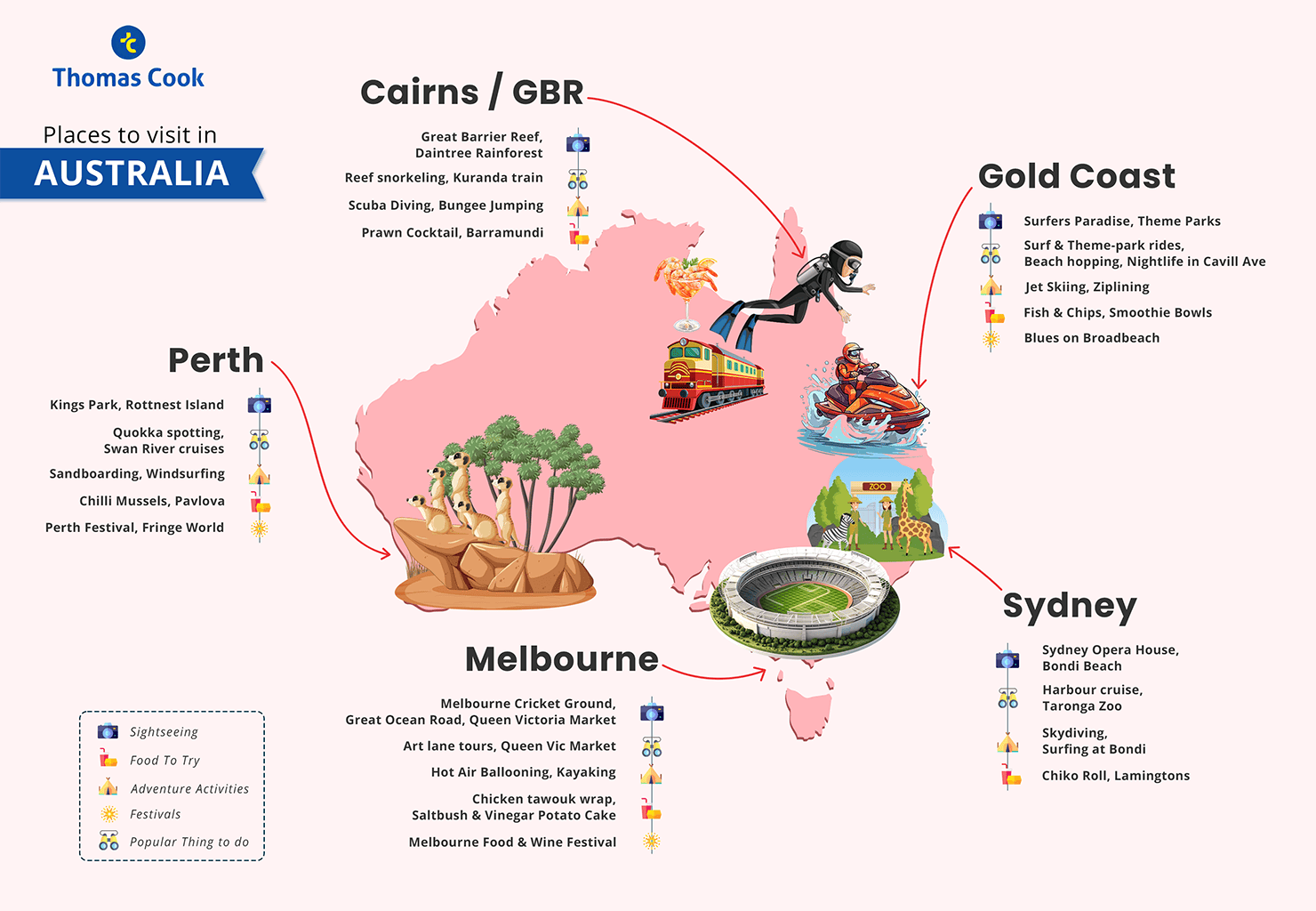 Thomas Cook

Places to visit in
AUSTRALIA

Cairns / GBR

Great Barrier Reef, Daintree Rainforest
Reef snorkeling, Kuranda train
Scuba Diving, Bungee Jumping
Prawn Cocktail, Barramundi

Gold Coast

Surfers Paradise, Theme Parks
Surf & Theme-park rides, Beach hopping, Nightlife in Cavill Ave
Jet Skiing, Ziplining
Fish & Chips, Smoothie Bowls
Blues on Broadbeach

Perth

Kings Park, Rottnest Island
Quokka spotting, Swan River cruises
Sandboarding, Windsurfing
Chilli Mussels, Pavlova
Perth Festival, Fringe World

ZOO

Sydney

Sydney Opera House, Bondi Beach
Harbour cruise, Taronga Zoo
Skydiving, Surfing at Bondi
Chiko Roll, Lamingtons

Melbourne

Melbourne Cricket Ground, Great Ocean Road, Queen Victoria Market
Art lane tours, Queen Vic Market
Hot Air Ballooning, Kayaking
Chicken tawouk wrap, Saltbush & Vinegar Potato Cake
Melbourne Food & Wine Festival

Sightseeing
Food To Try
Adventure Activities
Festivals
Popular Thing to do