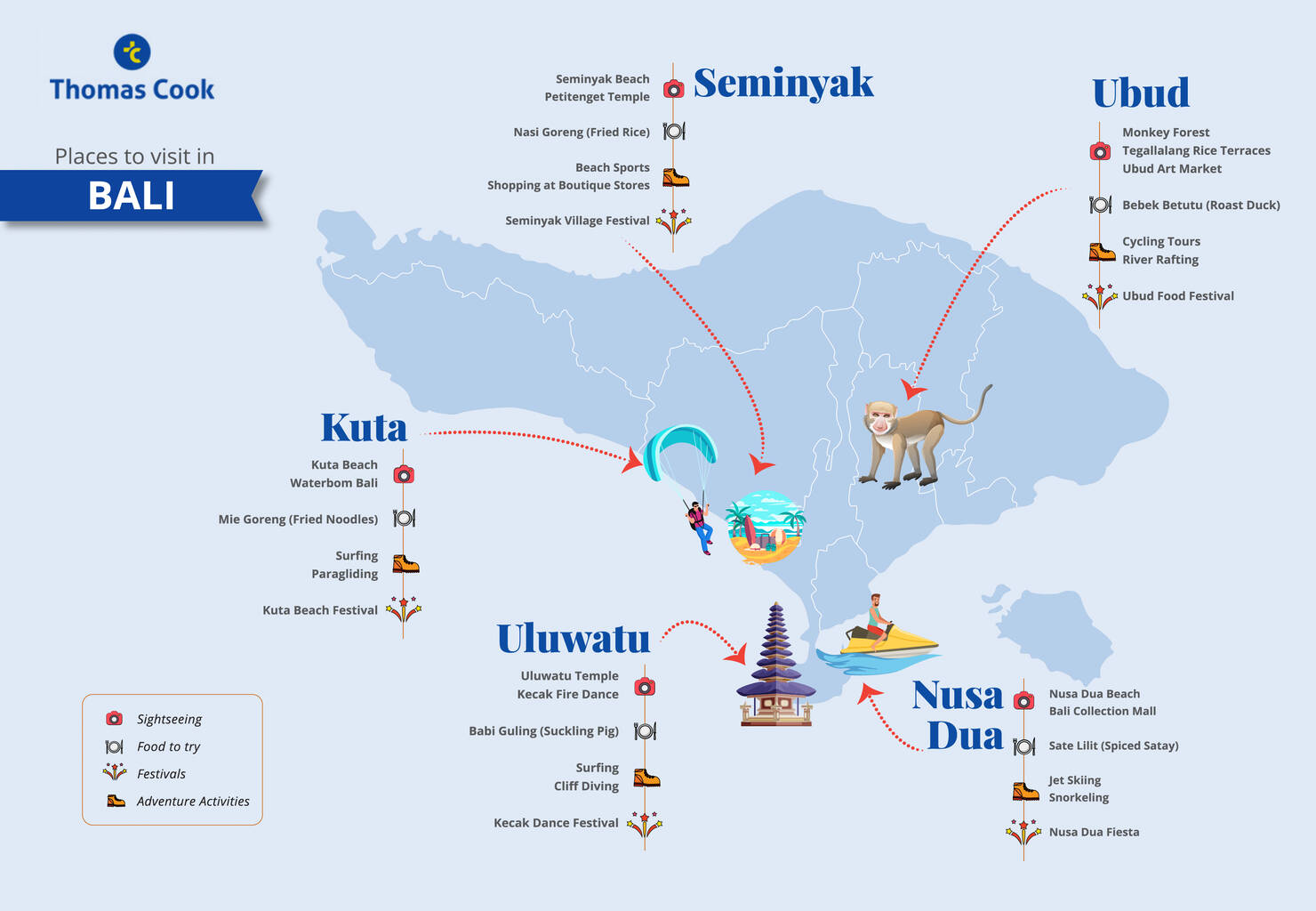 Thomas Cook

Places to visit in
BALI

Seminyak
Seminyak Beach
Petitenget Temple
Nasi Goreng (Fried Rice)
Beach Sports
Shopping at Boutique Stores
Seminyak Village Festival

Ubud
Monkey Forest
Tegallalang Rice Terraces
Ubud Art Market
Bebek Betutu (Roast Duck)
Cycling Tours
River Rafting
Ubud Food Festival

Kuta
Kuta Beach
Waterbom Bali
Mie Goreng (Fried Noodles)
Surfing
Paragliding
Kuta Beach Festival

Uluwatu
Uluwatu Temple
Kecak Fire Dance
Babi Guling (Suckling Pig)
Surfing
Cliff Diving
Kecak Dance Festival

Nusa Dua
Nusa Dua Beach
Bali Collection Mall
Sate Lilit (Spiced Satay)
Jet Skiing
Snorkeling
Nusa Dua Fiesta

Sightseeing
Food to try
Festivals
Adventure Activities