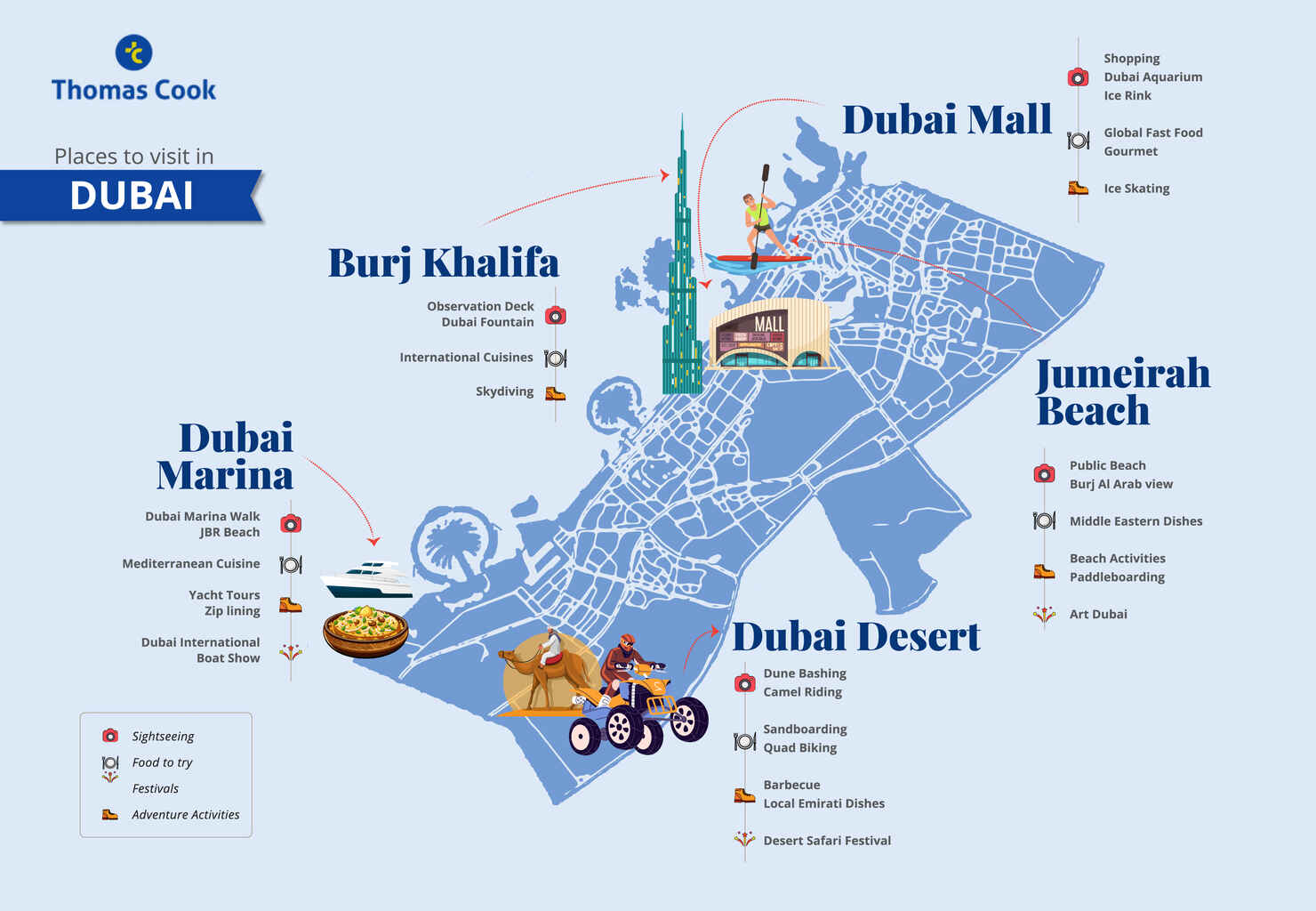 Thomas Cook

Places to visit in
DUBAI

Dubai Mall

Shopping
Dubai Aquarium
Ice Rink

Global Fast Food
Gourmet

Ice Skating

Burj Khalifa

Observation Deck
Dubai Fountain

International Cuisines

Skydiving

MALL

Jumeirah Beach

Public Beach
Burj Al Arab view

Middle Eastern Dishes

Beach Activities
Paddleboarding

Art Dubai

Dubai Marina

Dubai Marina Walk
JBR Beach

Mediterranean Cuisine

Yacht Tours
Zip lining

Dubai International
Boat Show

Dubai Desert

Dune Bashing
Camel Riding

Sandboarding
Quad Biking

Barbecue
Local Emirati Dishes

Desert Safari Festival

Sightseeing
Food to try
Festivals
Adventure Activities