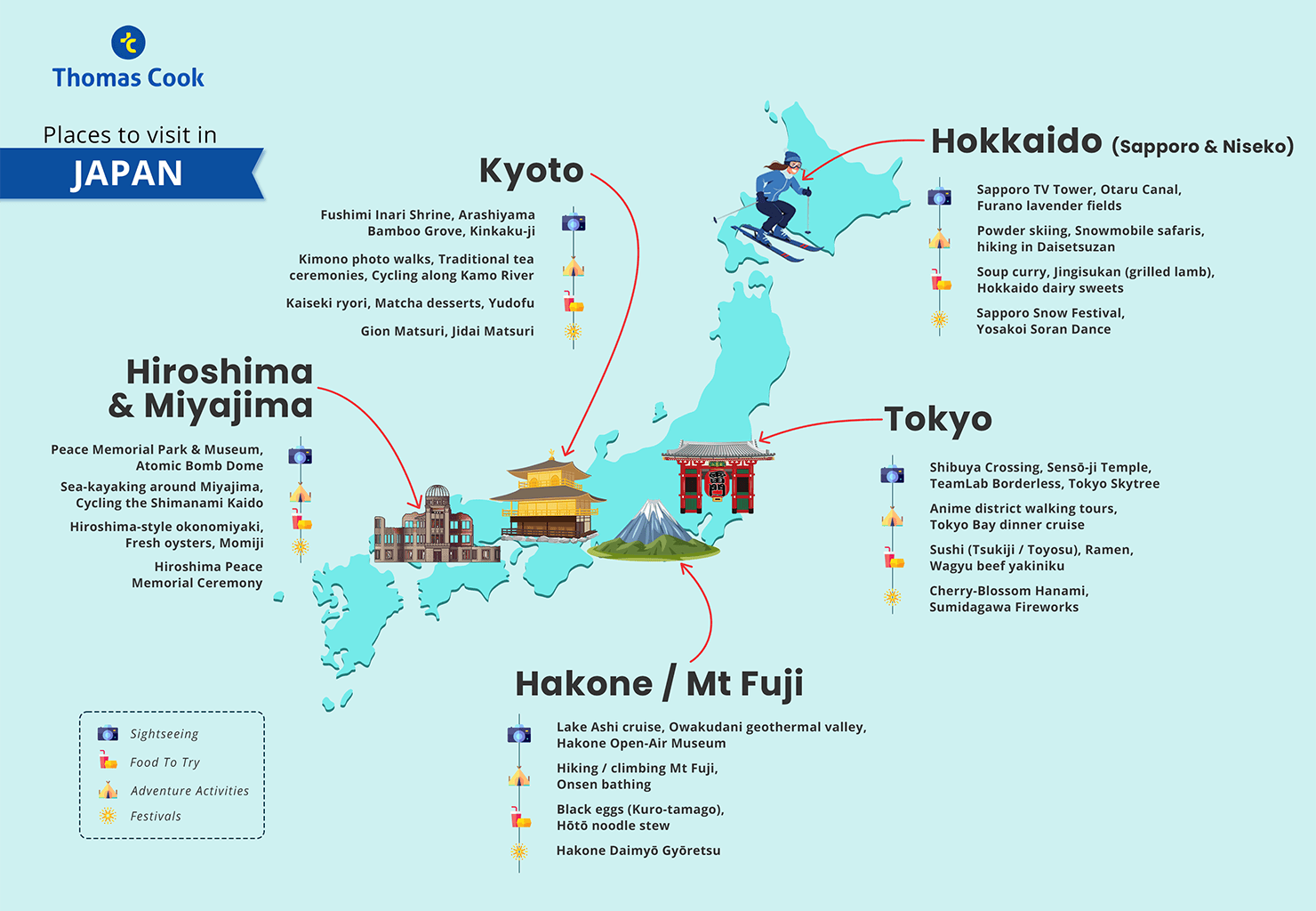 Thomas Cook

Places to visit in
JAPAN

Kyoto

Fushimi Inari Shrine, Arashiyama Bamboo Grove, Kinkaku-ji

Kimono photo walks, Traditional tea ceremonies, Cycling along Kamo River

Kaiseki ryori, Matcha desserts, Yudofu

Gion Matsuri, Jidai Matsuri

Hokkaido (Sapporo & Niseko)

Sapporo TV Tower, Otaru Canal, Furano lavender fields

Powder skiing, Snowmobile safaris, hiking in Daisetsuzan

Soup curry, Jingisukan (grilled lamb), Hokkaido dairy sweets

Sapporo Snow Festival, Yosakoi Soran Dance

Hiroshima & Miyajima

Peace Memorial Park & Museum, Atomic Bomb Dome

Sea-kayaking around Miyajima, Cycling the Shimanami Kaido

Hiroshima-style okonomiyaki, Fresh oysters, Momiji

Hiroshima Peace Memorial Ceremony

Tokyo

Shibuya Crossing, Sensō-ji Temple, TeamLab Borderless, Tokyo Skytree

Anime district walking tours, Tokyo Bay dinner cruise

Sushi (Tsukiji / Toyosu), Ramen, Wagyu beef yakiniku

Cherry-Blossom Hanami, Sumidagawa Fireworks

Hakone / Mt Fuji

Lake Ashi cruise, Owakudani geothermal valley, Hakone Open-Air Museum

Hiking / climbing Mt Fuji, Onsen bathing

Black eggs (Kuro-tamago), Hōtō noodle stew

Hakone Daimyō Gyōretsu

Sightseeing
Food To Try
Adventure Activities
Festivals