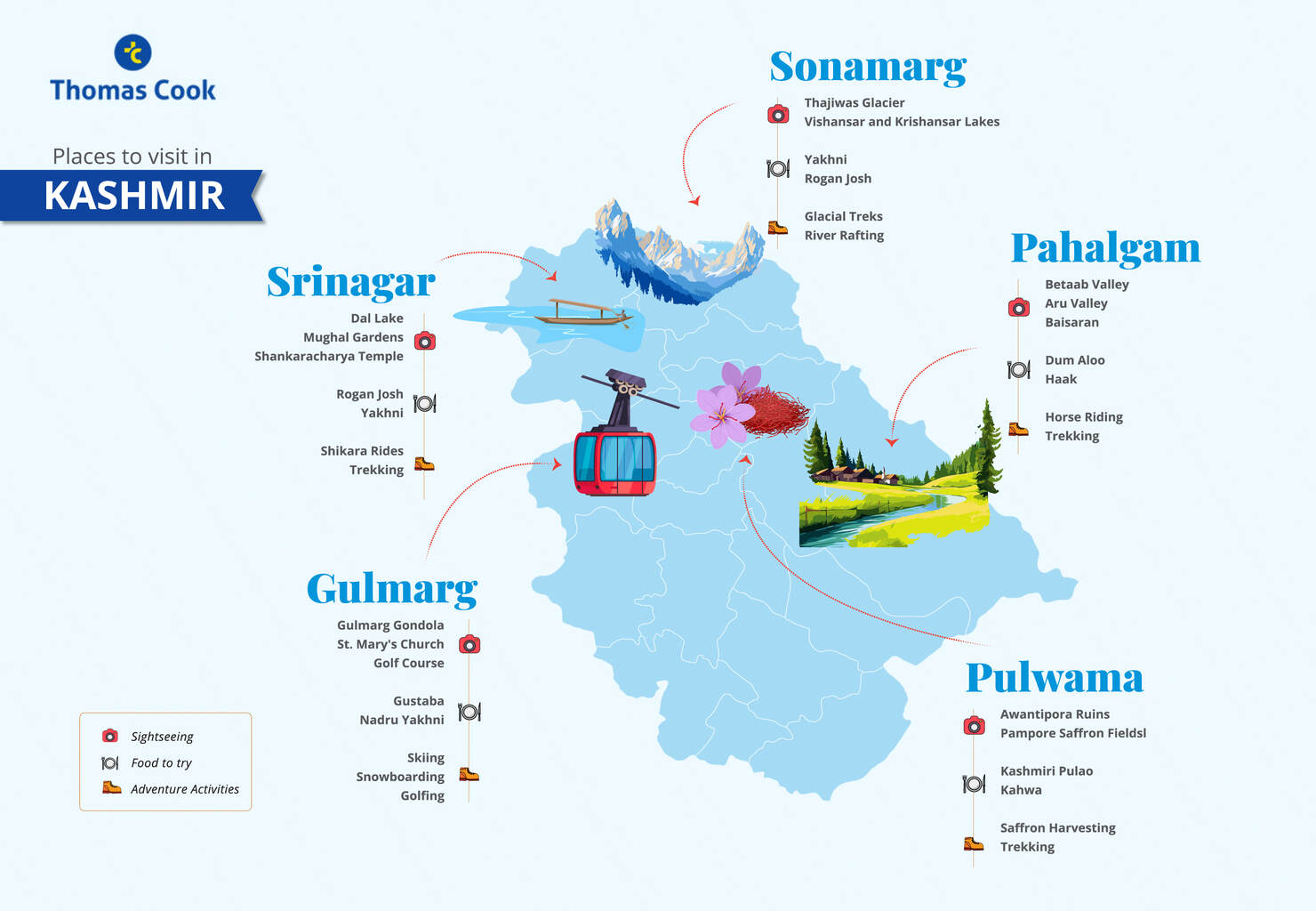 Thomas Cook

Places to visit in
KASHMIR

Sonamarg
Thajiwas Glacier
Vishansar and Krishansar Lakes

Yakhni
Rogan Josh

Glacial Treks
River Rafting

Srinagar
Dal Lake
Mughal Gardens
Shankaracharya Temple

Rogan Josh
Yakhni

Shikara Rides
Trekking

Pahalgam
Betaab Valley
Aru Valley
Baisaran

Dum Aloo
Haak

Horse Riding
Trekking

Gulmarg
Gulmarg Gondola
St. Mary's Church
Golf Course

Gustaba
Nadru Yakhni

Skiing
Snowboarding
Golfing

Pulwama
Awantipora Ruins
Pampore Saffron Fieldsl

Kashmiri Pulao
Kahwa

Saffron Harvesting
Trekking

Sightseeing
Food to try
Adventure Activities