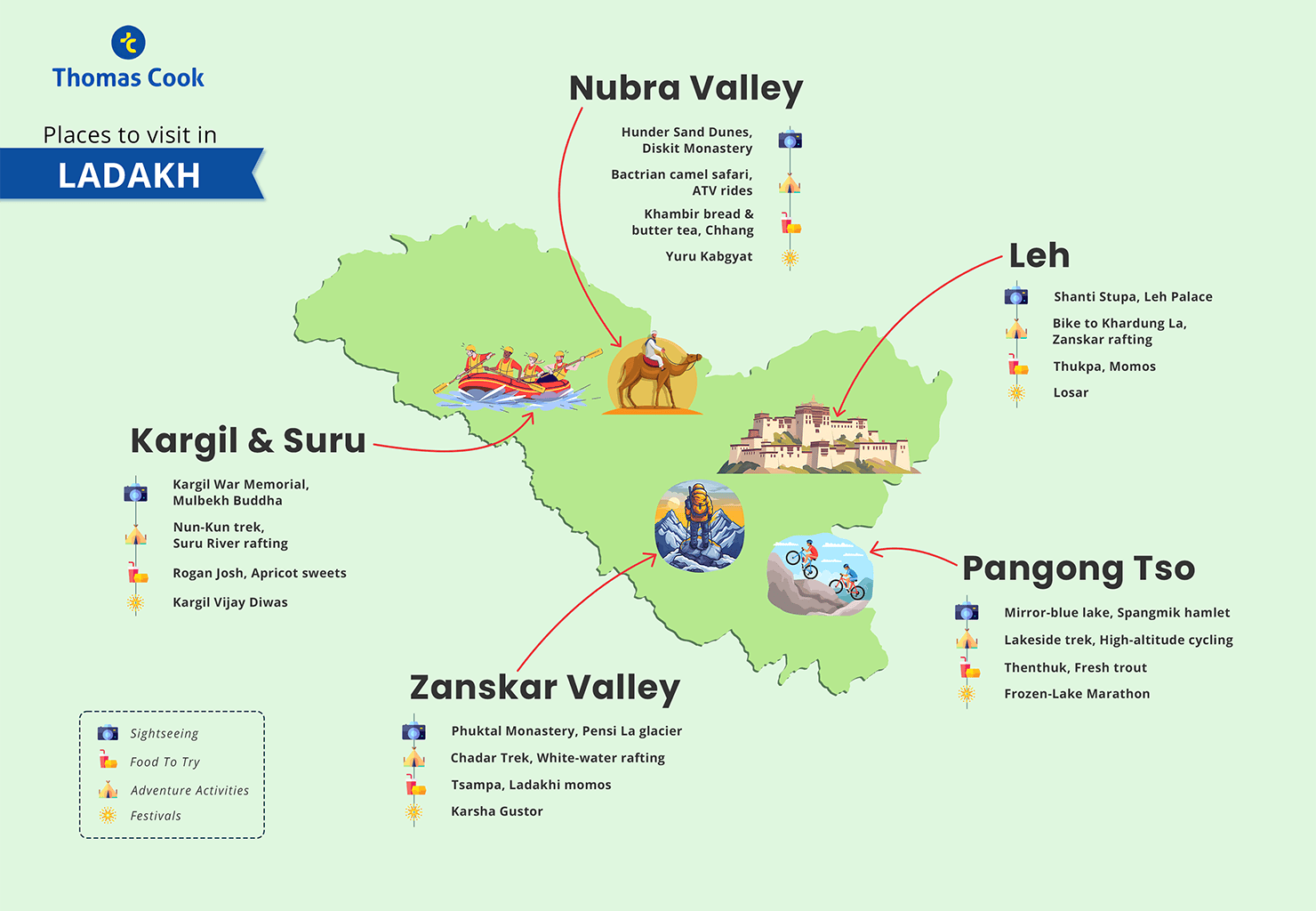 Thomas Cook

Places to visit in
LADAKH

Nubra Valley
Hunder Sand Dunes, Diskit Monastery
Bactrian camel safari, ATV rides
Khambir bread & butter tea, Chhang
Yuru Kabgyat

Leh
Shanti Stupa, Leh Palace
Bike to Khardung La, Zanskar rafting
Thukpa, Momos
Losar

Kargil & Suru
Kargil War Memorial, Mulbekh Buddha
Nun-Kun trek, Suru River rafting
Rogan Josh, Apricot sweets
Kargil Vijay Diwas

Pangong Tso
Mirror-blue lake, Spangmik hamlet
Lakeside trek, High-altitude cycling
Thenthuk, Fresh trout
Frozen-Lake Marathon

Zanskar Valley
Phuktal Monastery, Pensi La glacier
Chadar Trek, White-water rafting
Tsampa, Ladakhi momos
Karsha Gustor

Sightseeing
Food To Try
Adventure Activities
Festivals