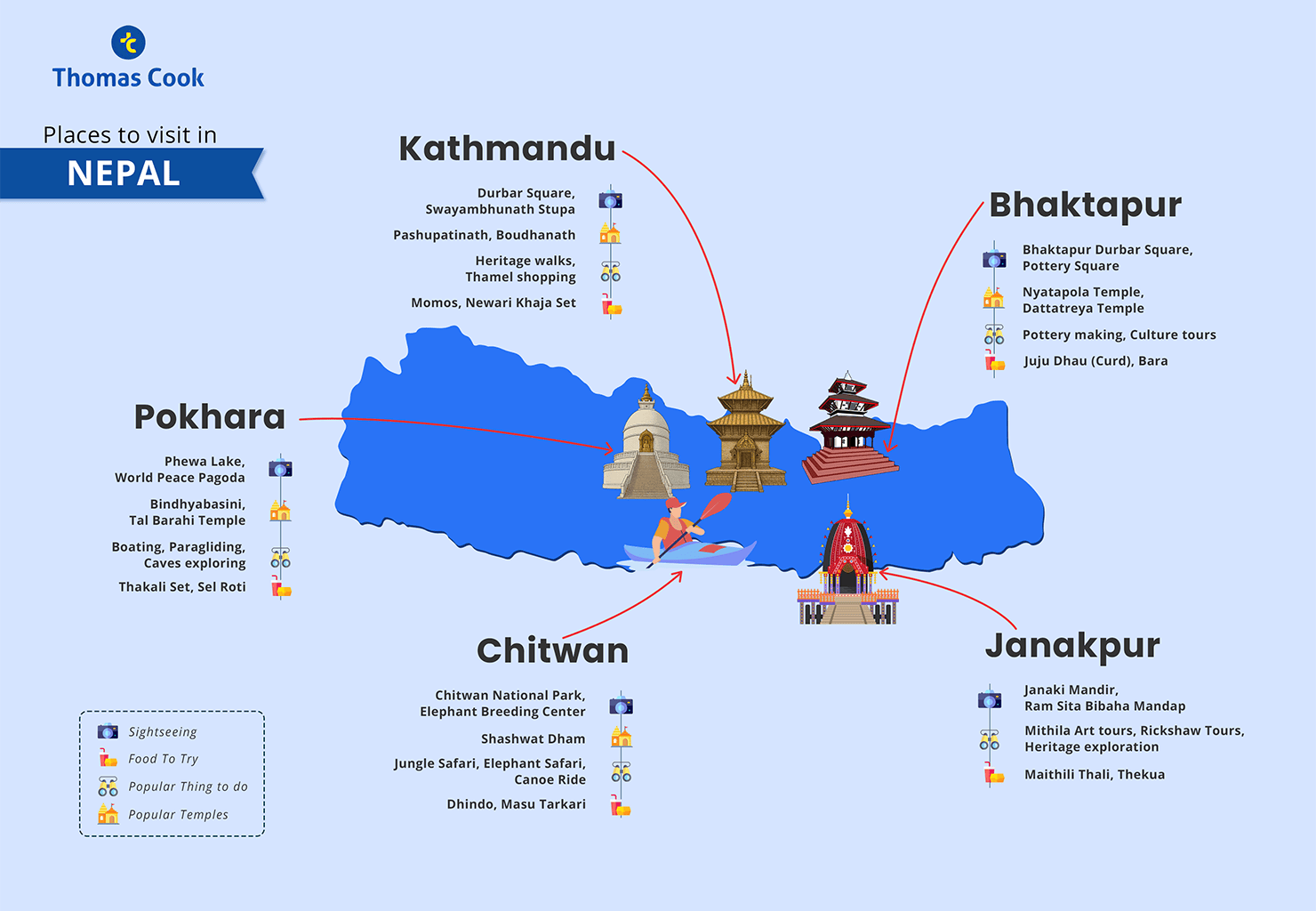 Thomas Cook

Places to visit in
NEPAL

Kathmandu

Durbar Square, Swayambhunath Stupa

Pashupatinath, Boudhanath

Heritage walks, Thamel shopping

Momos, Newari Khaja Set

Bhaktapur

Bhaktapur Durbar Square, Pottery Square

Nyatapola Temple, Dattatreya Temple

Pottery making, Culture tours

Juju Dhau (Curd), Bara

Pokhara

Phewa Lake, World Peace Pagoda

Bindhyabasini, Tal Barahi Temple

Boating, Paragliding, Caves exploring

Thakali Set, Sel Roti

Chitwan

Chitwan National Park, Elephant Breeding Center

Shashwat Dham

Jungle Safari, Elephant Safari, Canoe Ride

Dhindo, Masu Tarkari

Janakpur

Janaki Mandir, Ram Sita Bibaha Mandap

Mithila Art tours, Rickshaw Tours, Heritage exploration

Maithili Thali, Thekua

Sightseeing
Food To Try
Popular Thing to do
Popular Temples