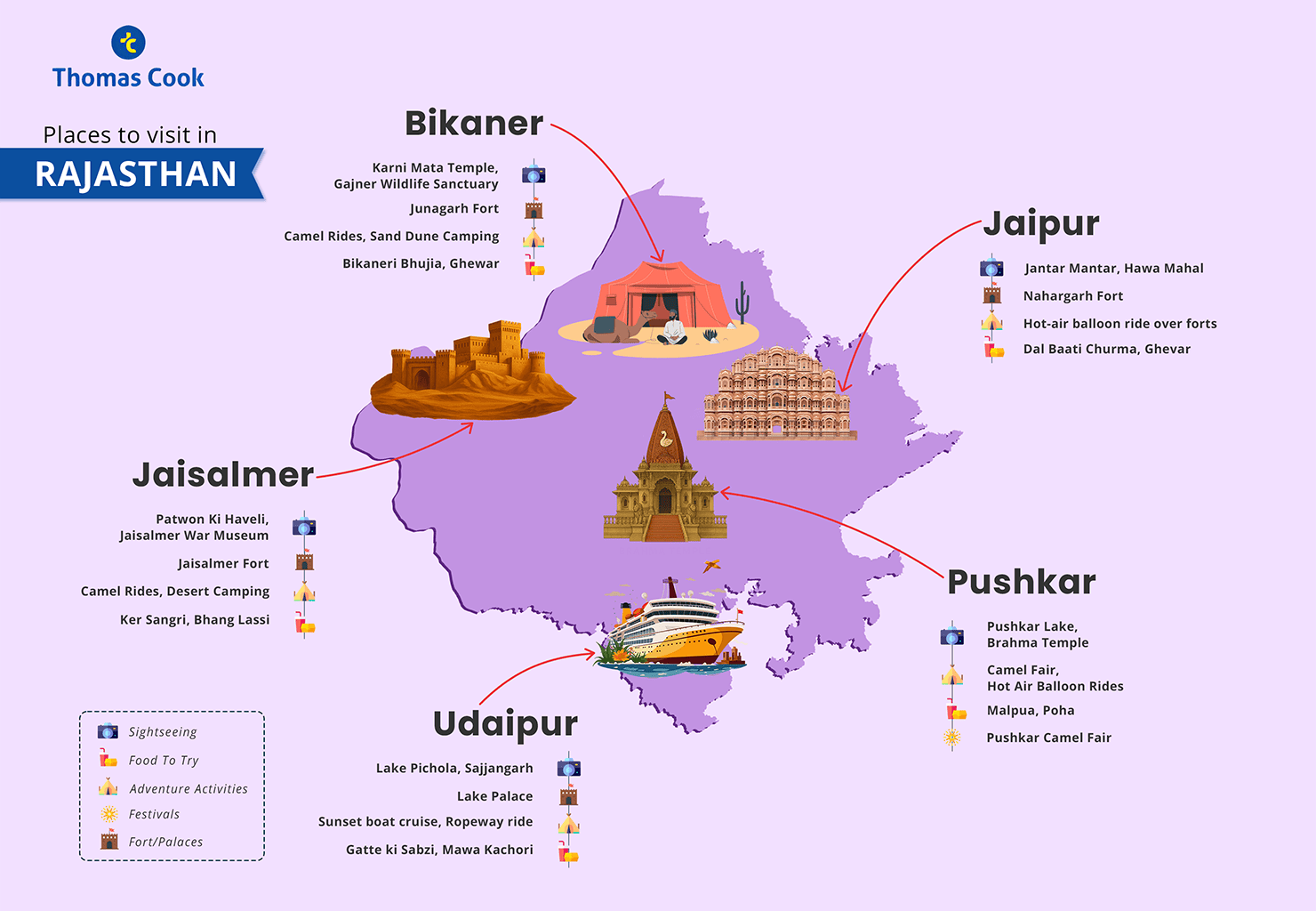 Thomas Cook

Places to visit in
RAJASTHAN

Bikaner
Karni Mata Temple, Gajner Wildlife Sanctuary
Junagarh Fort
Camel Rides, Sand Dune Camping
Bikaneri Bhujia, Ghewar

Jaipur
Jantar Mantar, Hawa Mahal
Nahargarh Fort
Hot-air balloon ride over forts
Dal Baati Churma, Ghevar

Jaisalmer
Patwon Ki Haveli, Jaisalmer War Museum
Jaisalmer Fort
Camel Rides, Desert Camping
Ker Sangri, Bhang Lassi

Pushkar
Pushkar Lake, Brahma Temple
Camel Fair, Hot Air Balloon Rides
Malpua, Poha
Pushkar Camel Fair

Udaipur
Lake Pichola, Sajjangarh
Lake Palace
Sunset boat cruise, Ropeway ride
Gatte ki Sabzi, Mawa Kachori

Sightseeing
Food To Try
Adventure Activities
Festivals
Fort/Palaces