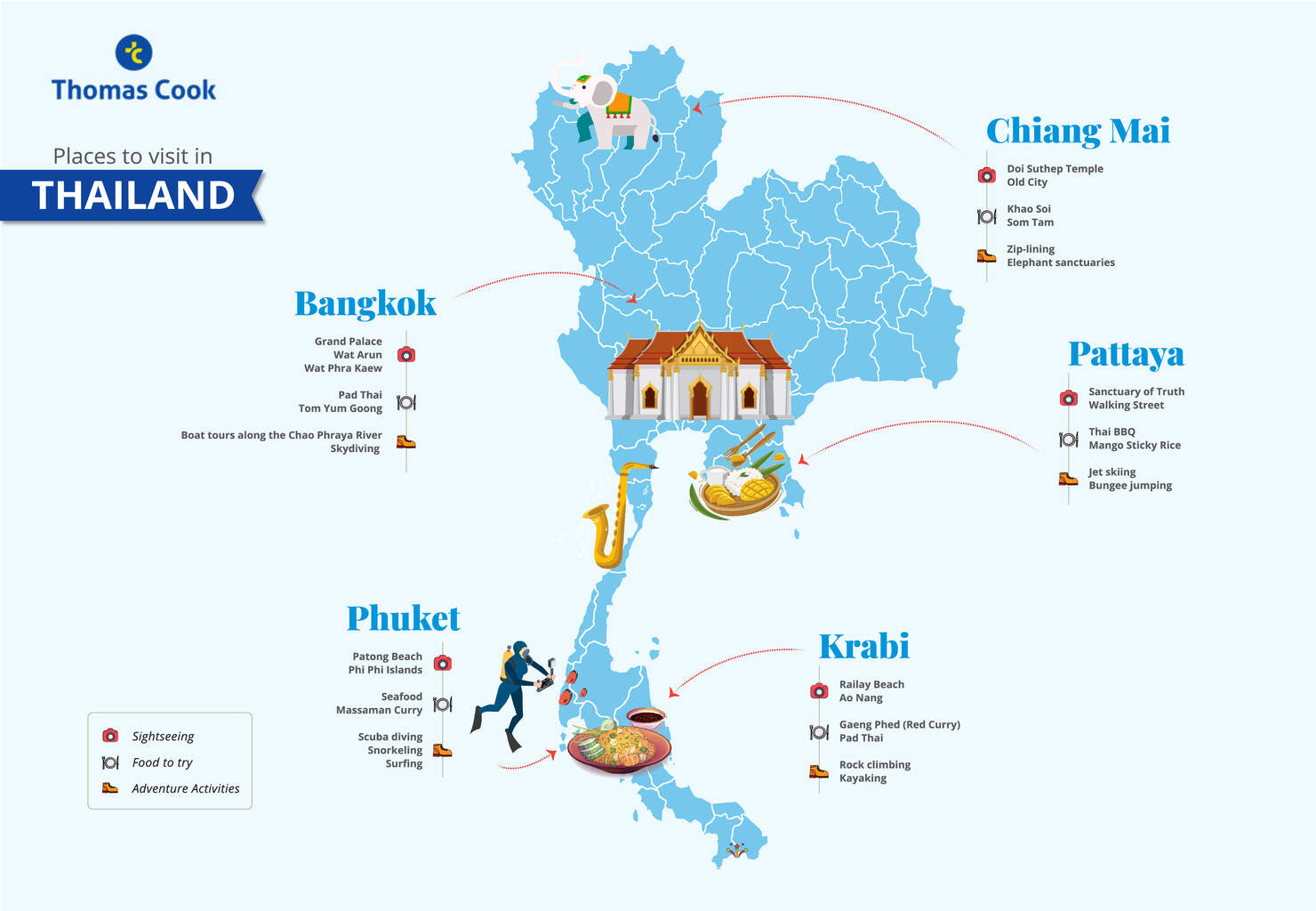 Thomas Cook

Places to visit in
THAILAND

Chiang Mai
Doi Suthep Temple
Old City
Khao Soi
Som Tam
Zip-lining
Elephant sanctuaries

Bangkok
Grand Palace
Wat Arun
Wat Phra Kaew
Pad Thai
Tom Yum Goong
Boat tours along the Chao Phraya River
Skydiving

Pattaya
Sanctuary of Truth
Walking Street
Thai BBQ
Mango Sticky Rice
Jet skiing
Bungee jumping

Phuket
Patong Beach
Phi Phi Islands
Seafood
Massaman Curry
Scuba diving
Snorkeling
Surfing

Krabi
Railay Beach
Ao Nang
Gaeng Phed (Red Curry)
Pad Thai
Rock climbing
Kayaking

Sightseeing
Food to try
Adventure Activities