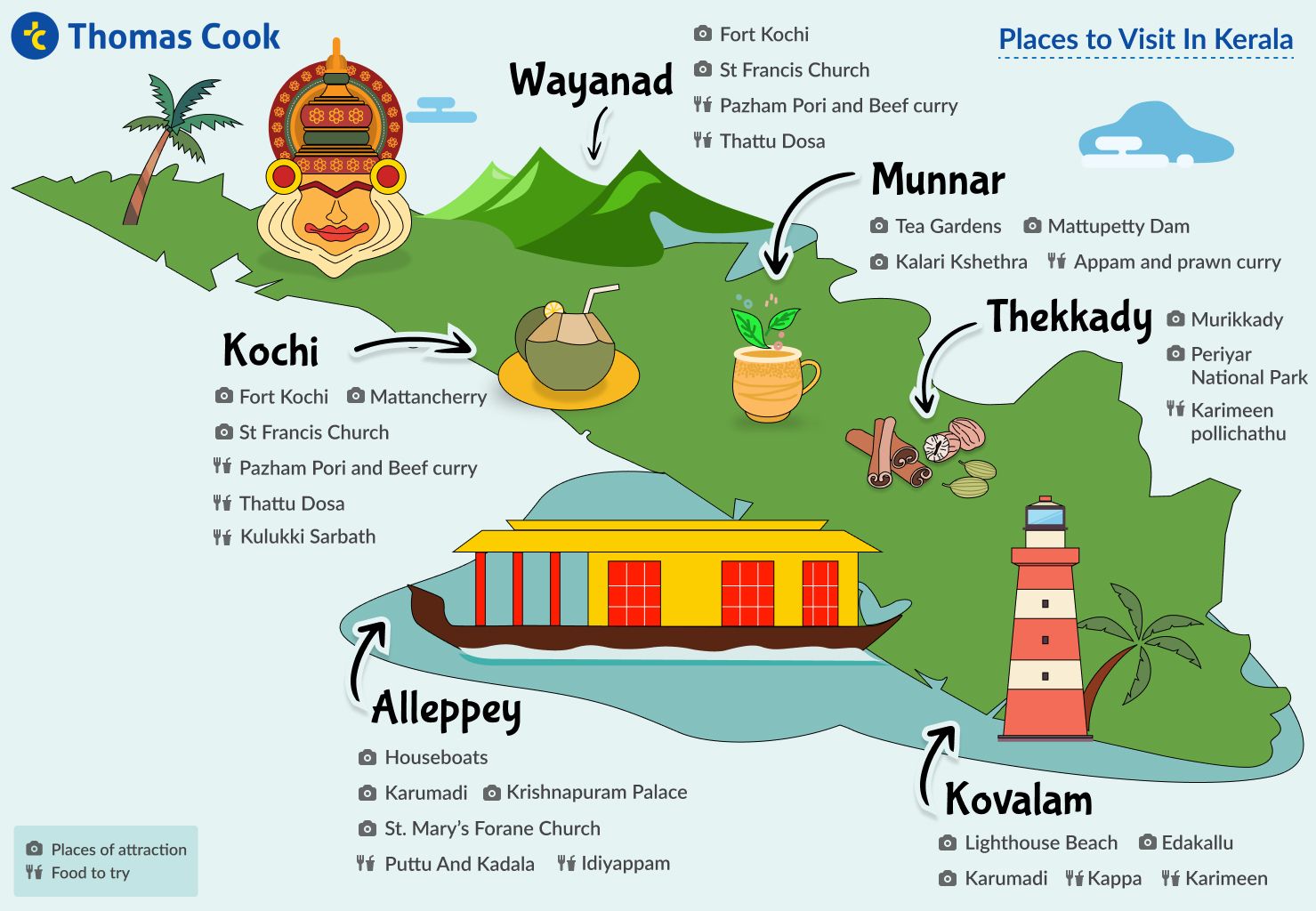 Thomas Cook

Places to Visit In Kerala

Wayanad

Fort Kochi
St Francis Church
Pazham Pori and Beef curry
Thattu Dosa

Munnar

Tea Gardens
Mattupetty Dam
Kalari Kshethra
Appam and prawn curry

Thekkady

Murikkady
Periyar National Park
Karimeen pollichathu

Kochi

Fort Kochi
Mattancherry
St Francis Church
Pazham Pori and Beef curry
Thattu Dosa
Kulukki Sarbath

Alleppey

Houseboats
Karumadi
Krishnapuram Palace
St. Mary's Forane Church
Puttu And Kadala
Idiyappam

Kovalam

Lighthouse Beach
Edakallu
Karumadi
Kappa
Karimeen

Places of attraction
Food to try